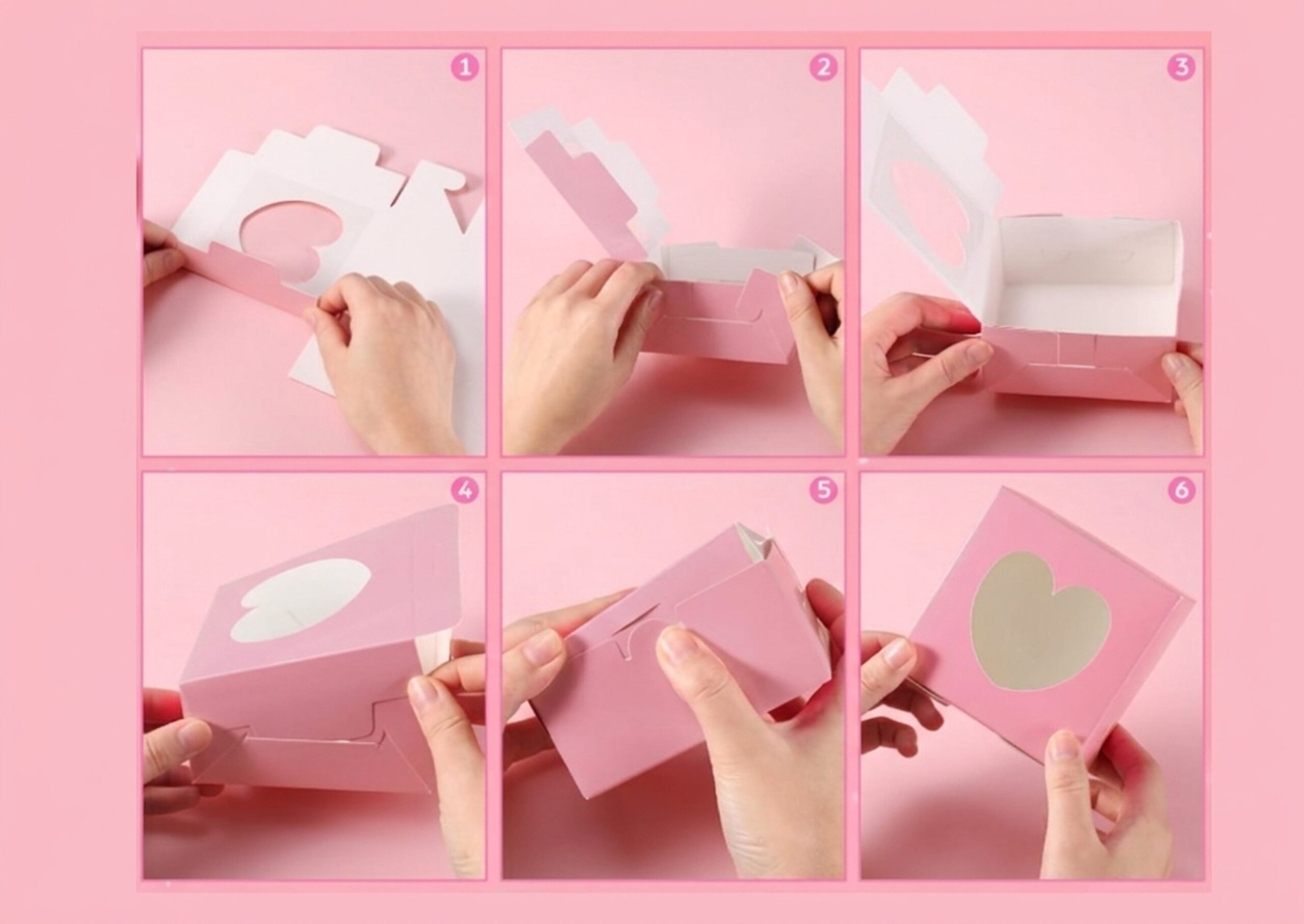 1

2

3

4

5

6